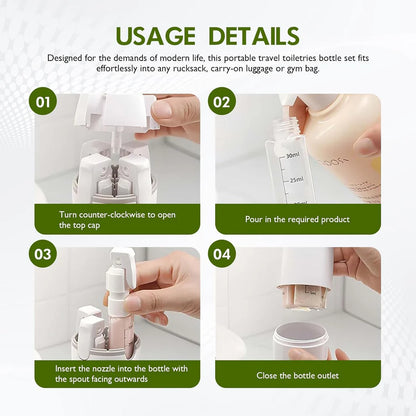 USAGE DETAILS

Designed for the demands of modern life, this portable travel toiletries bottle set fits effortlessly into any rucksack, carry-on luggage or gym bag.

01

Turn counter-clockwise to open the top cap

02

30ml

25ml

Pour in the required product

03

Insert the nozzle into the bottle with the spout facing outwards

04

Close the bottle outlet