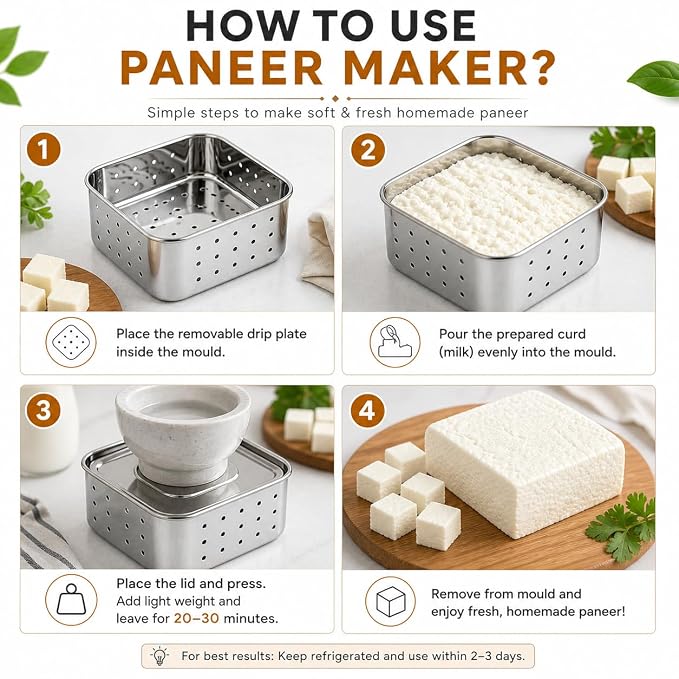 HOW TO USE
PANEER MAKER?

Simple steps to make soft & fresh homemade paneer

1

Place the removable drip plate inside the mould.

2

Pour the prepared curd (milk) evenly into the mould.

3

Place the lid and press. Add light weight and leave for 20–30 minutes.

4

Remove from mould and enjoy fresh, homemade paneer!

For best results: Keep refrigerated and use within 2–3 days.