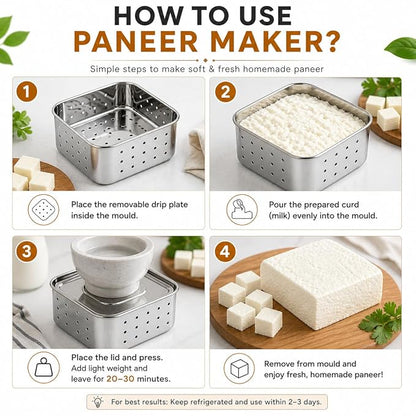 HOW TO USE
PANEER MAKER?

Simple steps to make soft & fresh homemade paneer

1

Place the removable drip plate inside the mould.

2

Pour the prepared curd (milk) evenly into the mould.

3

Place the lid and press. Add light weight and leave for 20–30 minutes.

4

Remove from mould and enjoy fresh, homemade paneer!

For best results: Keep refrigerated and use within 2–3 days.