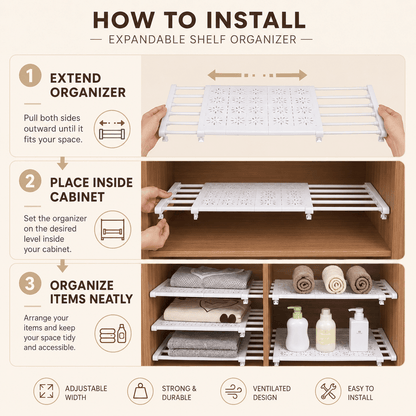 HOW TO INSTALL

— EXPANDABLE SHELF ORGANIZER —

1 EXTEND ORGANIZER

Pull both sides outward until it fits your space.

2 PLACE INSIDE CABINET

Set the organizer on the desired level inside your cabinet.

3 ORGANIZE ITEMS NEATLY

Arrange your items and keep your space tidy and accessible.

ADJUSTABLE WIDTH

STRONG & DURABLE

VENTILATED DESIGN

EASY TO INSTALL