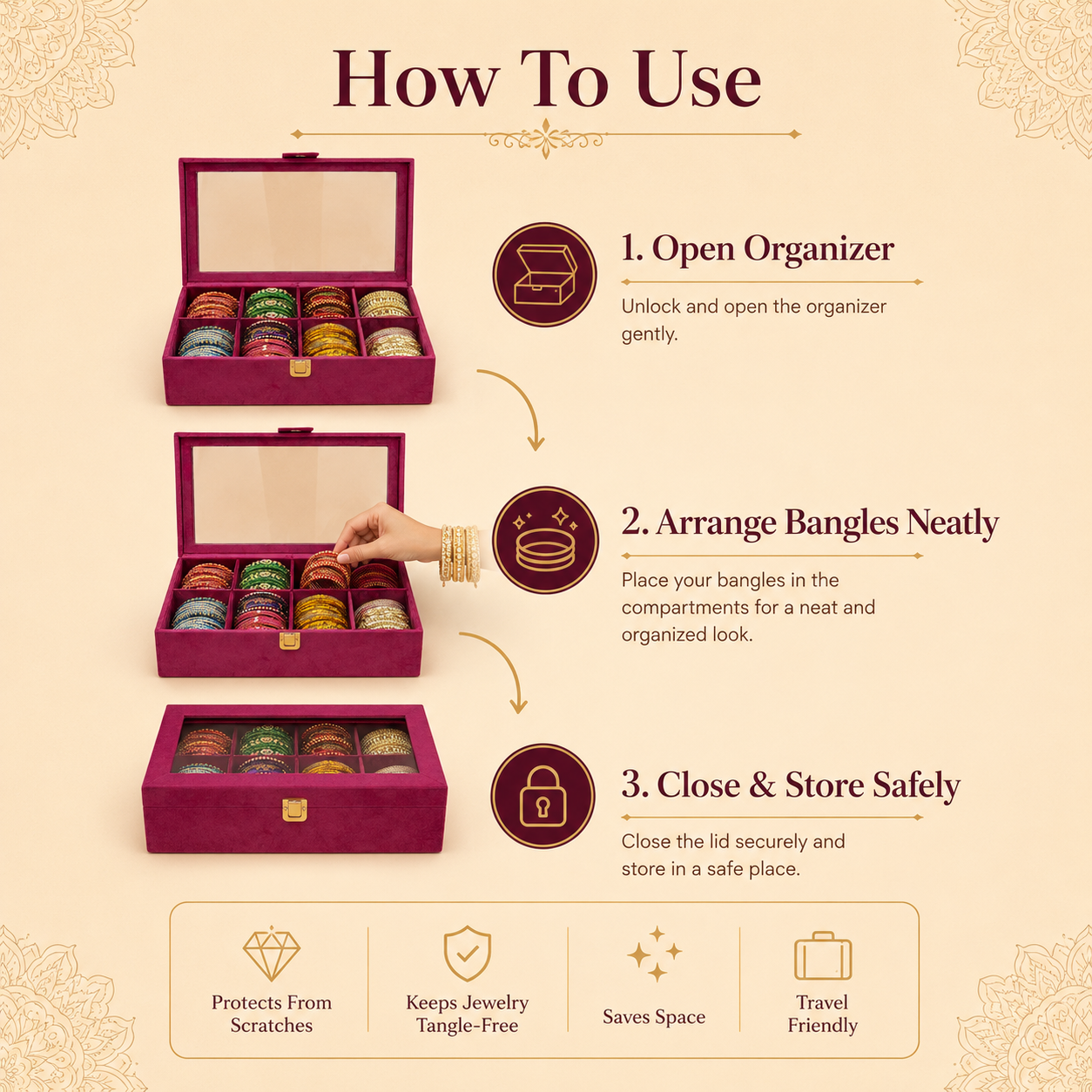 How To Use

1. Open Organizer

Unlock and open the organizer gently.

2. Arrange Bangles Neatly

Place your bangles in the compartments for a neat and organized look.

3. Close & Store Safely

Close the lid securely and store in a safe place.

Protects From Scratches

Keeps Jewelry Tangle-Free

Saves Space

Travel Friendly