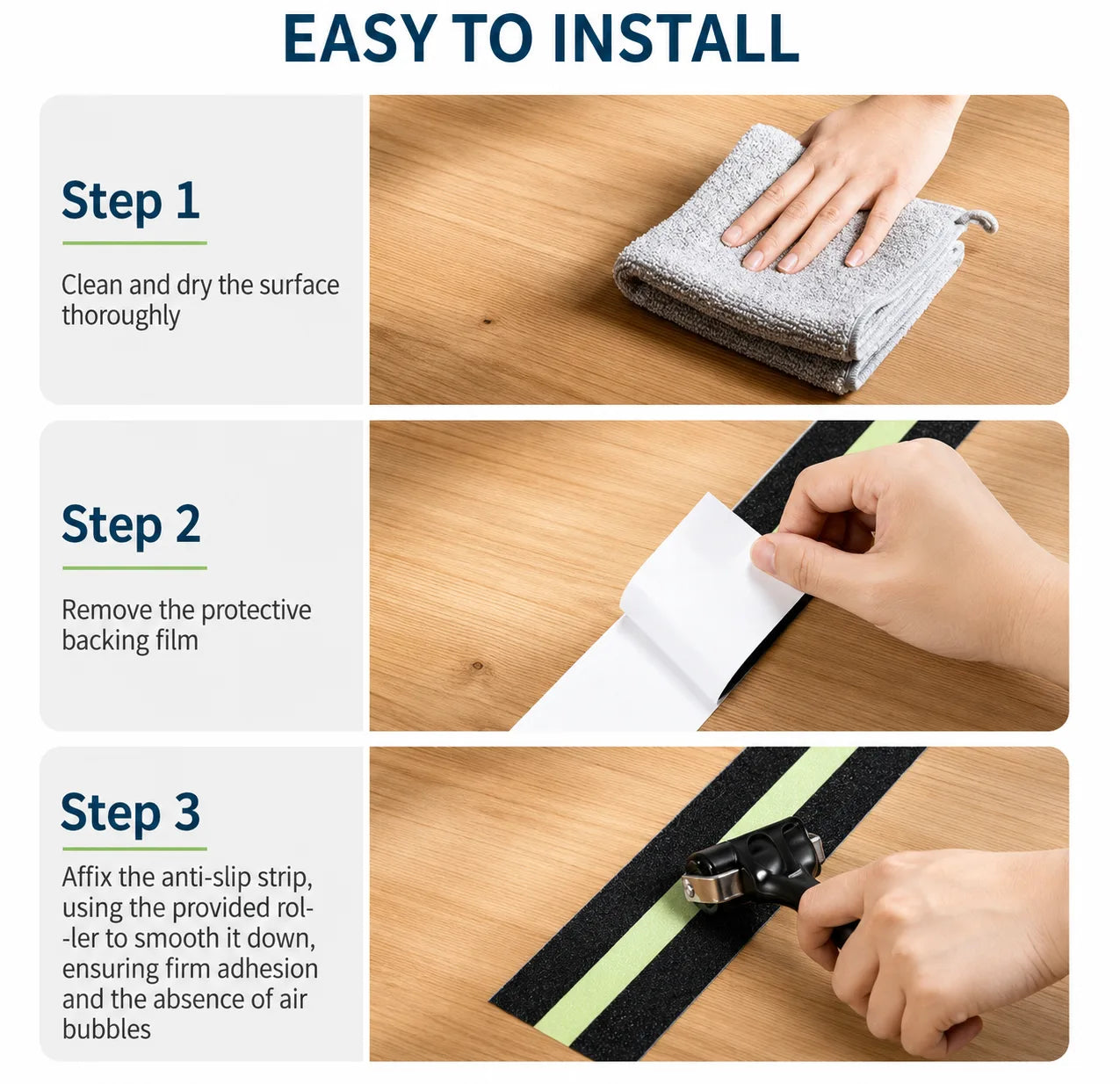 EASY TO INSTALL

Step 1

Clean and dry the surface thoroughly

Step 2

Remove the protective backing film

Step 3

Affix the anti-slip strip, using the provided roller to smooth it down, ensuring firm adhesion and the absence of air bubbles